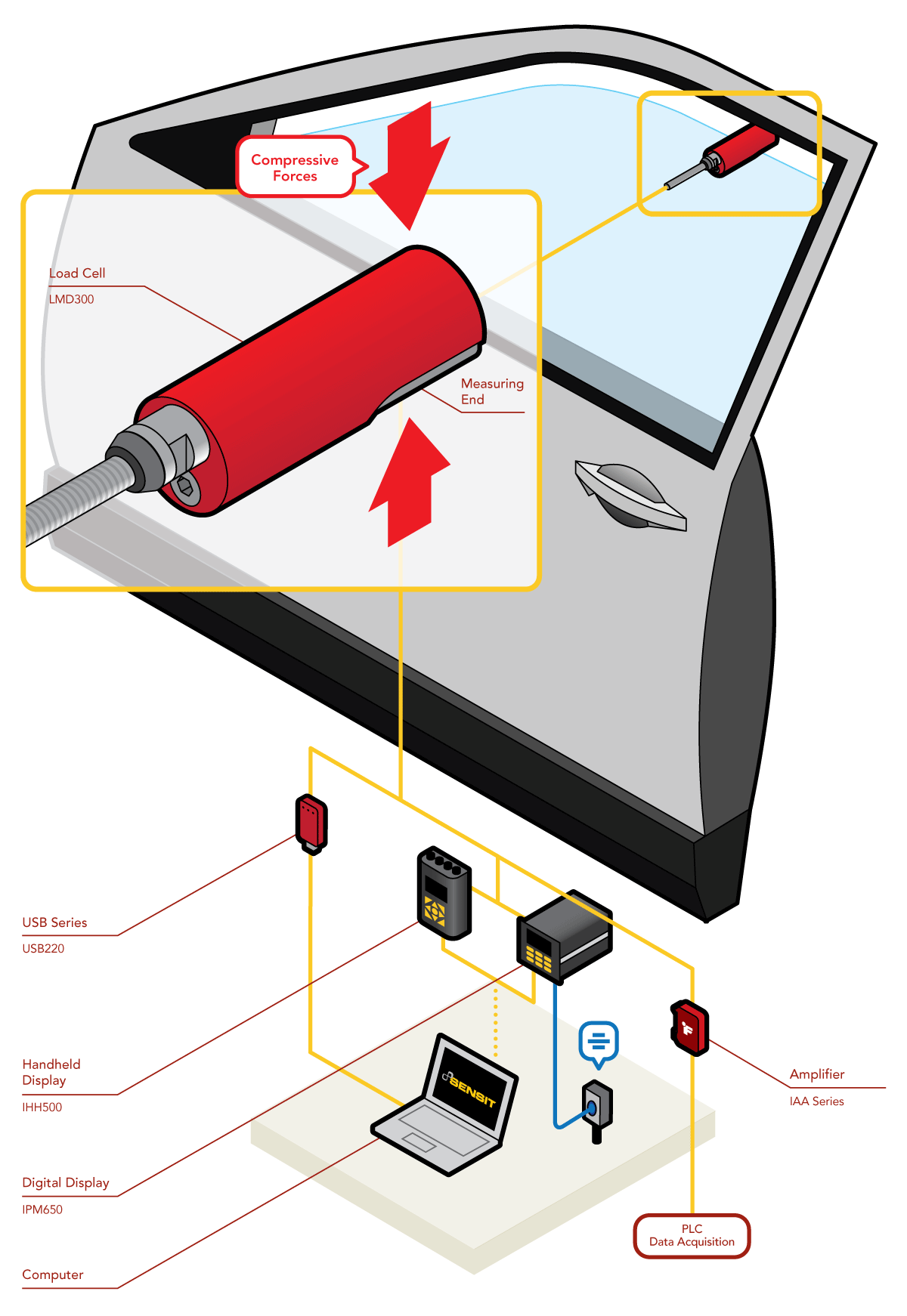 Compressive Forces

Load Cell
LMD300

Measuring End

USB Series
USB220

Handheld Display
IHH500

Digital Display
IPM650

Computer

SENSIT

Amplifier
IAA Series

PLC
Data Acquisition