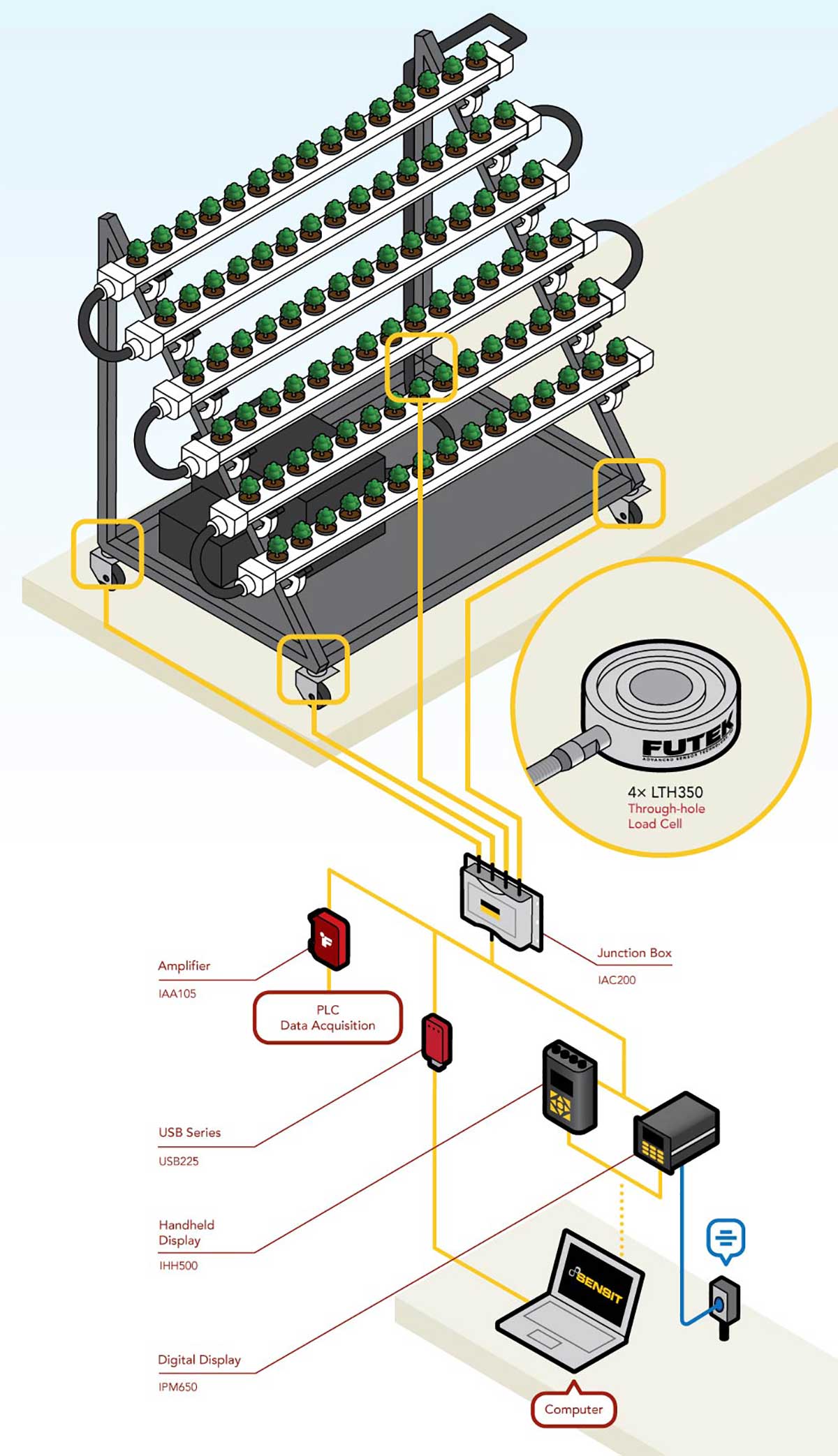 FUTEK
ADVANCED SENSOR TECHNOLOGY

4× LTH350
Through-hole
Load Cell

Junction Box
IAC200

Amplifier
IAA105

PLC
Data Acquisition

USB Series
USB225

Handheld
Display
IHH500

Digital Display
IPM650

SENSIT

Computer