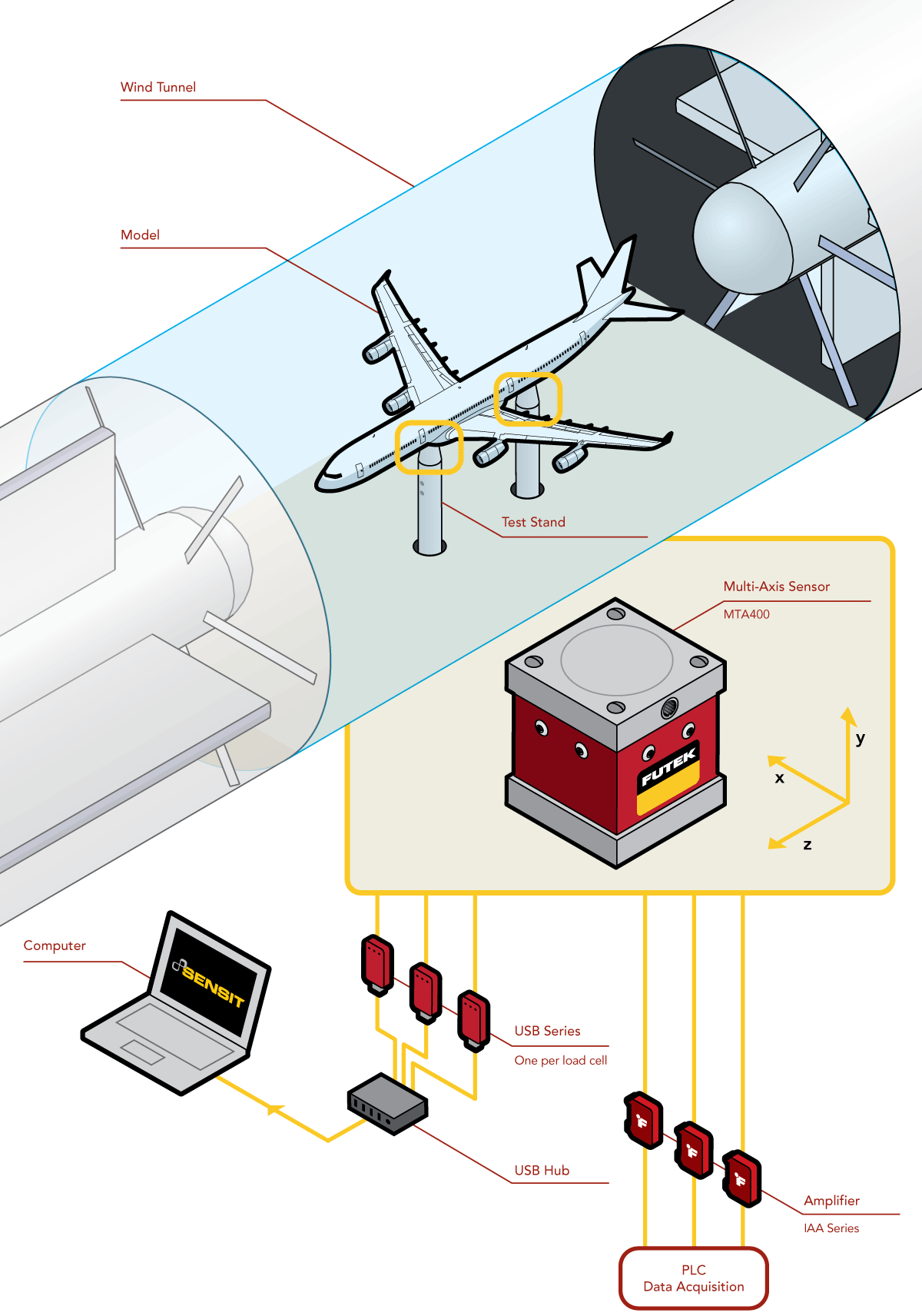 Wind Tunnel

Model

Test Stand

Multi-Axis Sensor

MTA400

FUTEK

y

x

z

Computer

SENSIT

USB Series

One per load cell

USB Hub

Amplifier

IAA Series

PLC
Data Acquisition